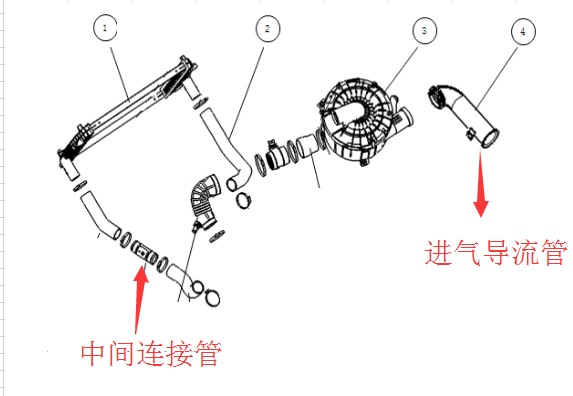 1

2

3

4

进气导流管

中间连接管