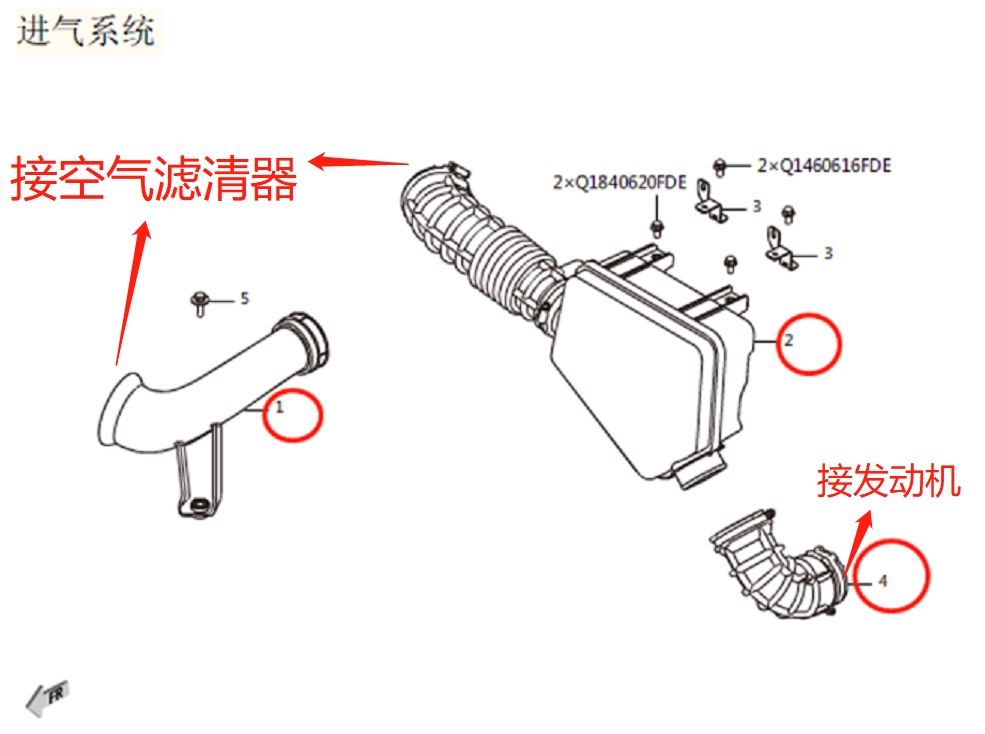 进气系统

接空气滤清器

2×Q1840620FDE

2×Q1460616FDE

3

3

5

2

1

接发动机

4

FR