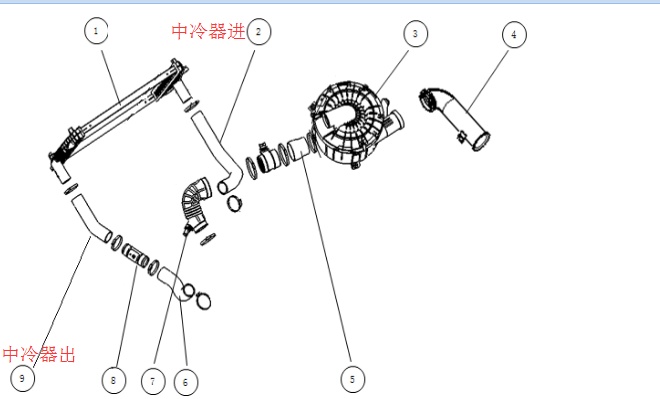 1
中冷器进
2
3
4
中冷器出
9
8
7
6
5