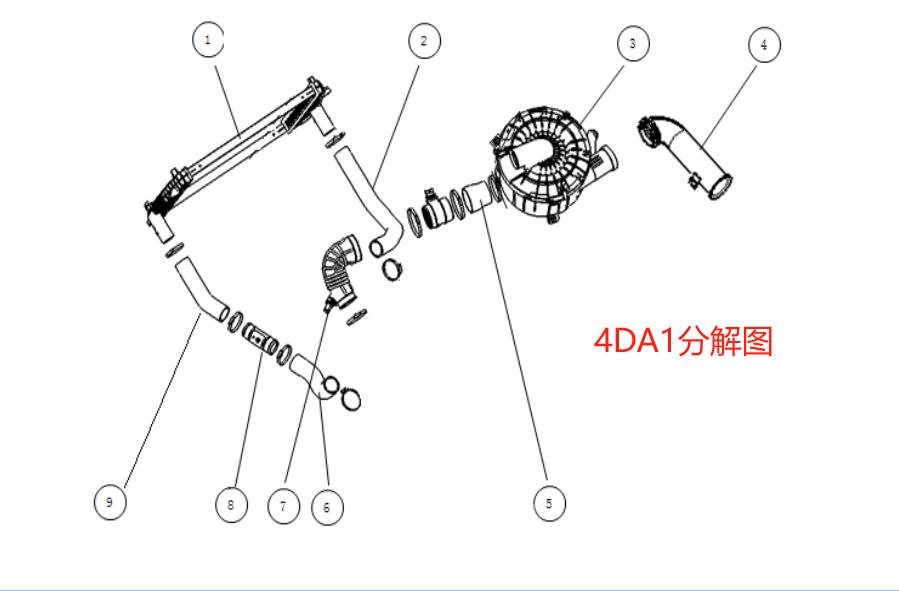 1

2

3

4

4DA1分解图

9

8

7

6

5