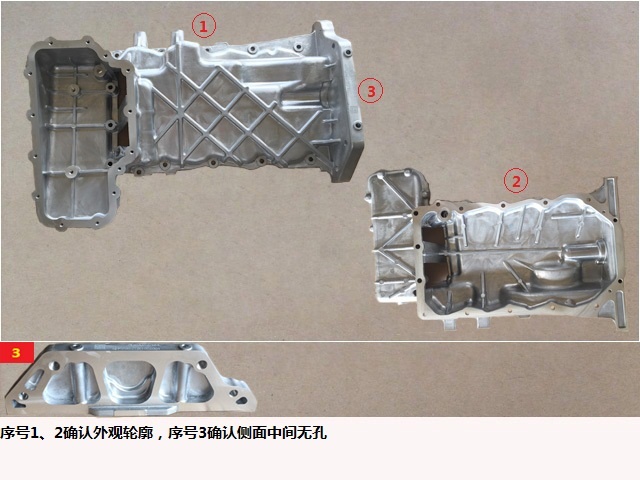 1

3

2

3

序号1、2确认外观轮廓，序号3确认侧面中间无孔