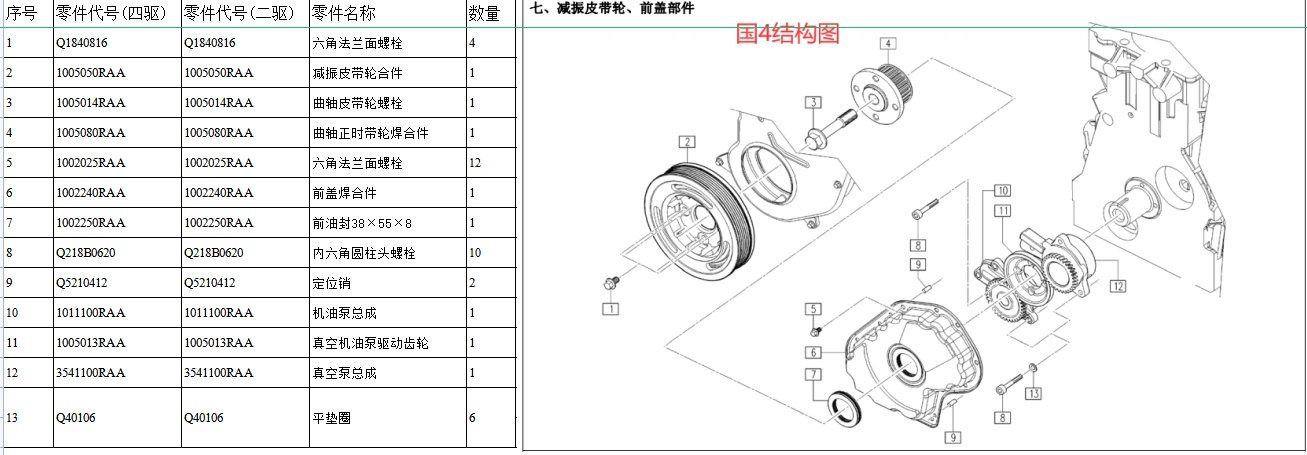 | 序号 | 零件代号(四驱) | 零件代号(二驱) | 零件名称 | 数量 |
|---|---|---|---|---|
| 1 | Q1840816 | Q1840816 | 六角法兰面螺栓 | 4 |
| 2 | 1005050RAA | 1005050RAA | 减振皮带轮合件 | 1 |
| 3 | 1005014RAA | 1005014RAA | 曲轴皮带轮螺栓 | 1 |
| 4 | 1005080RAA | 1005080RAA | 曲轴正时带轮焊合件 | 1 |
| 5 | 1002025RAA | 1002025RAA | 六角法兰面螺栓 | 12 |
| 6 | 1002240RAA | 1002240RAA | 前盖焊合件 | 1 |
| 7 | 1002250RAA | 1002250RAA | 前油封38×55×8 | 1 |
| 8 | Q218B0620 | Q218B0620 | 内六角圆柱头螺栓 | 10 |
| 9 | Q5210412 | Q5210412 | 定位销 | 2 |
| 10 | 1011100RAA | 1011100RAA | 机油泵总成 | 1 |
| 11 | 1005013RAA | 1005013RAA | 真空机油泵驱动齿轮 | 1 |
| 12 | 3541100RAA | 3541100RAA | 真空泵总成 | 1 |
| 13 | Q40106 | Q40106 | 平垫圈 | 6 |

七、减振皮带轮、前盖部件

国4结构图

4
3
2
10
11
8
9
12
1
5
6
7
13
8
9