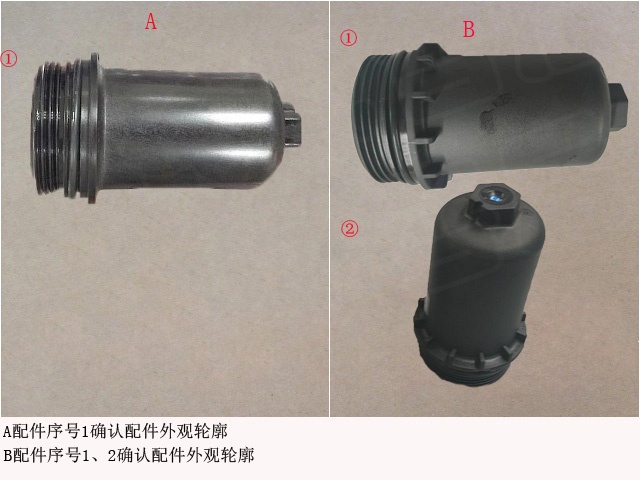 A

①

B

①

②

A配件序号1确认配件外观轮廓
B配件序号1、2确认配件外观轮廓