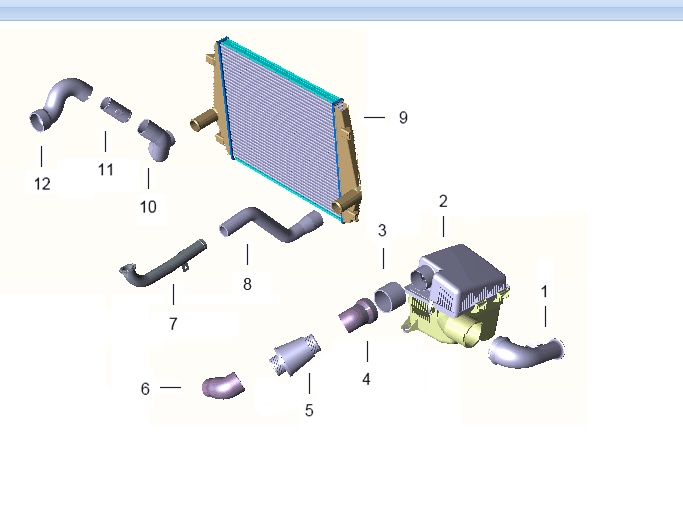 9
12
11
10
2
3
8
1
7
4
6
5