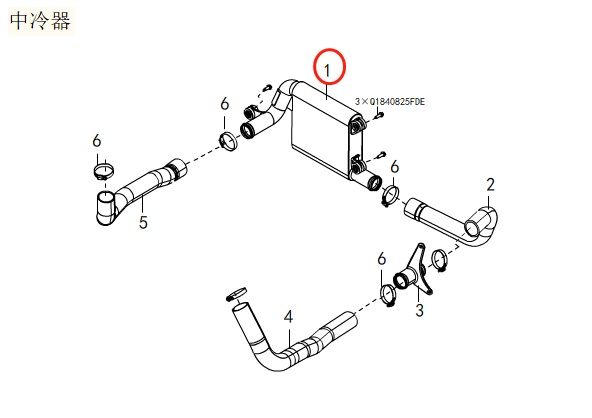 中冷器

1

3×Q1840825FDE

6

6

6

2

5

6

3

4