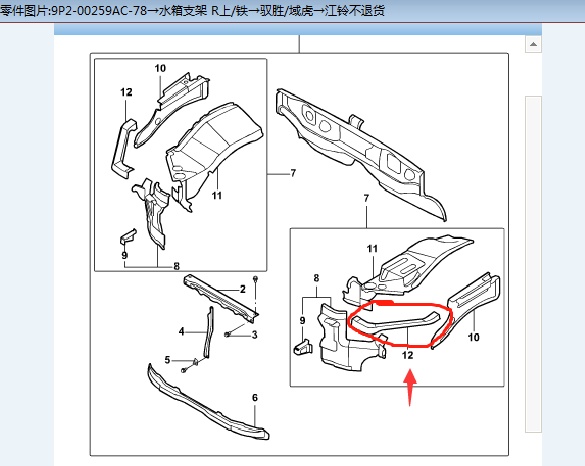 零件图片:9P2-00259AC-78→水箱支架 R上/铁→驭胜/域虎→江铃不退货

10
12
11
7
9
8
7
11
8
9
12
10
2
4
3
5
6