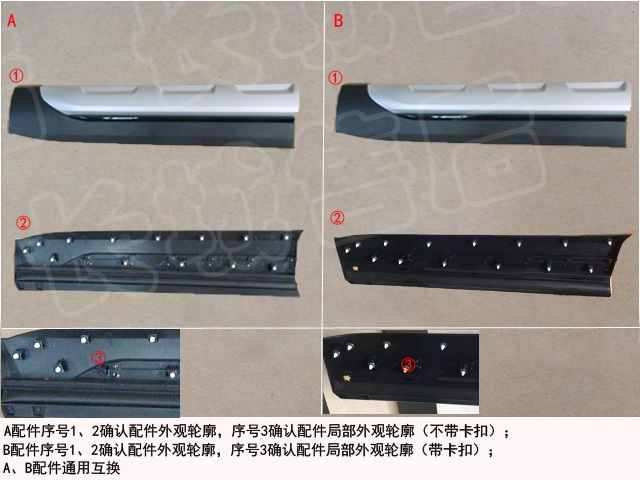 A

①

②

③

B

①

②

③

A配件序号1、2确认配件外观轮廓，序号3确认配件局部外观轮廓（不带卡扣）；
B配件序号1、2确认配件外观轮廓，序号3确认配件局部外观轮廓（带卡扣）；
A、B配件通用互换