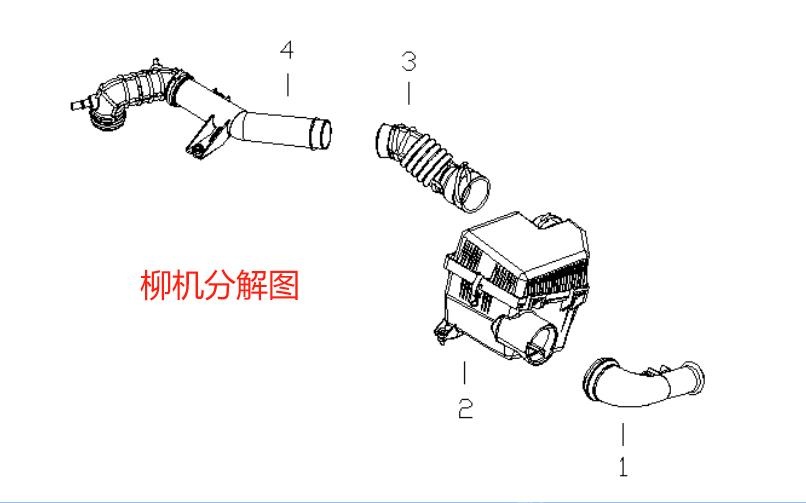 4

3

柳机分解图

2

1